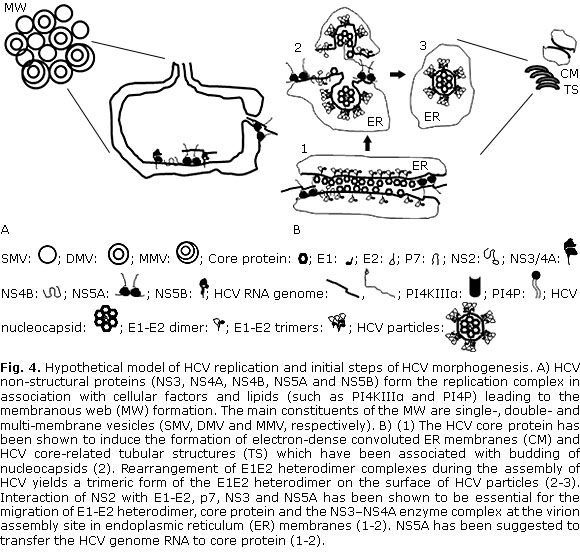 MW

2

3

CM
TS

ER

ER

1

ER

A

B

SMV: ; DMV: ; MMV: ; Core protein: ; E1: ; E2: ; P7: ; NS2: ; NS3/4A:

NS4B: ; NS5A: ; NS5B: ; HCV RNA genome: , ; PI4KIIIα: ; PI4P: ; HCV

nucleocapsid: ; E1-E2 dimer: ; E1-E2 trimers: ; HCV particles:

**Fig. 4.** Hypothetical model of HCV replication and initial steps of HCV morphogenesis. A) HCV non-structural proteins (NS3, NS4A, NS4B, NS5A and NS5B) form the replication complex in association with cellular factors and lipids (such as PI4KIIIα and PI4P) leading to the membranous web (MW) formation. The main constituents of the MW are single-, double- and multi-membrane vesicles (SMV, DMV and MMV, respectively). B) (1) The HCV core protein has been shown to induce the formation of electron-dense convoluted ER membranes (CM) and HCV core-related tubular structures (TS) which have been associated with budding of nucleocapsids (2). Rearrangement of E1E2 heterodimer complexes during the assembly of HCV yields a trimeric form of the E1E2 heterodimer on the surface of HCV particles (2-3). Interaction of NS2 with E1-E2, p7, NS3 and NS5A has been shown to be essential for the migration of E1-E2 heterodimer, core protein and the NS3–NS4A enzyme complex at the virion assembly site in endoplasmic reticulum (ER) membranes (1-2). NS5A has been suggested to transfer the HCV genome RNA to core protein (1-2).